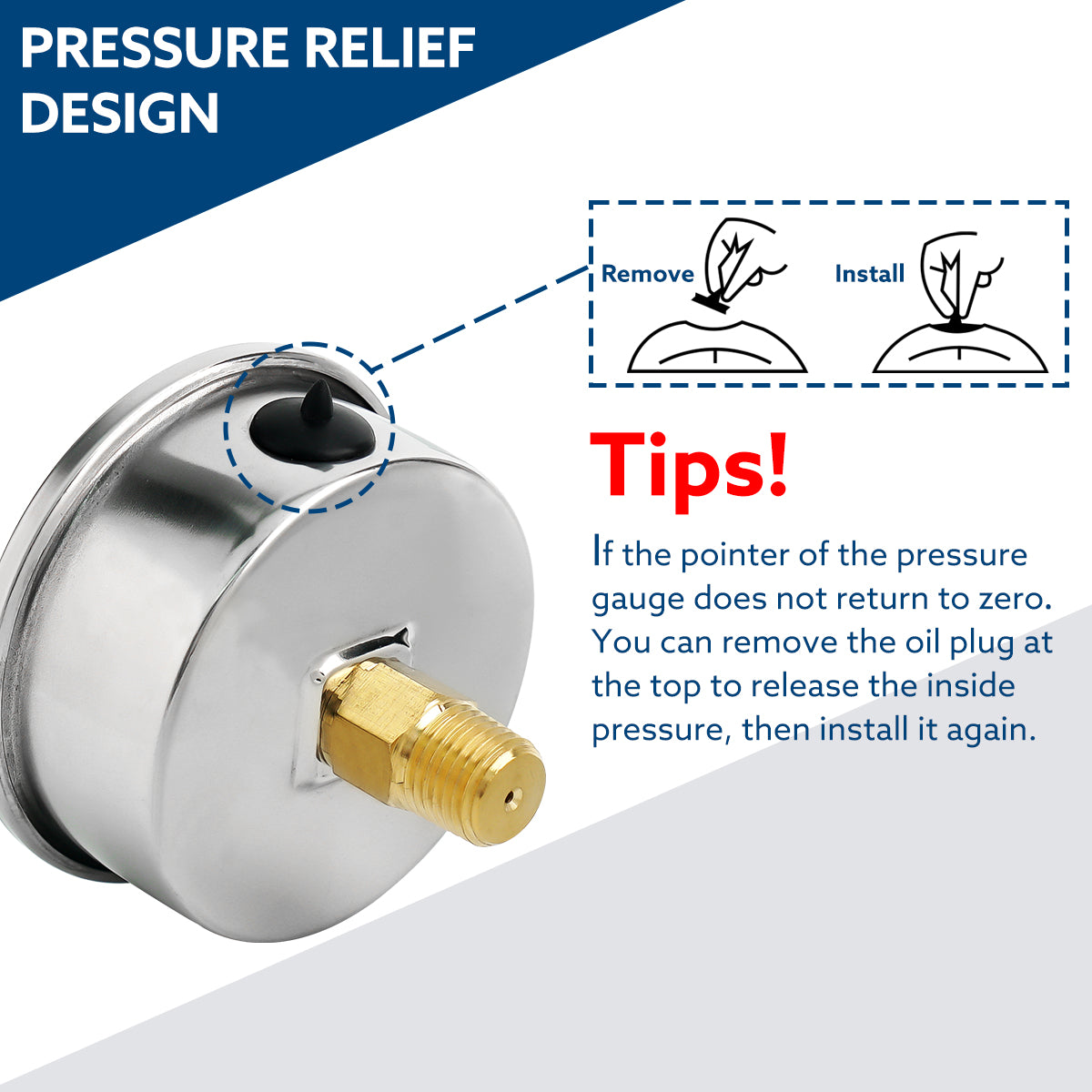 PRESSURE RELIEF DESIGN

Remove

Install

Tips!

If the pointer of the pressure gauge does not return to zero. You can remove the oil plug at the top to release the inside pressure, then install it again.