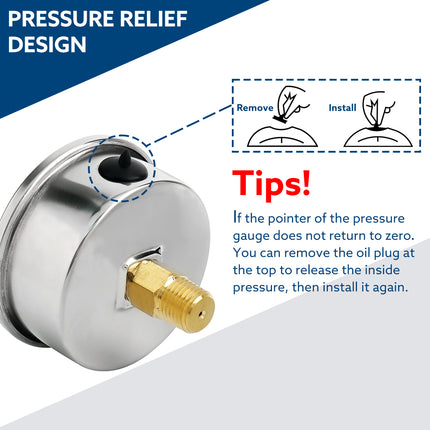 PRESSURE RELIEF DESIGN

Remove

Install

Tips!

If the pointer of the pressure gauge does not return to zero. You can remove the oil plug at the top to release the inside pressure, then install it again.