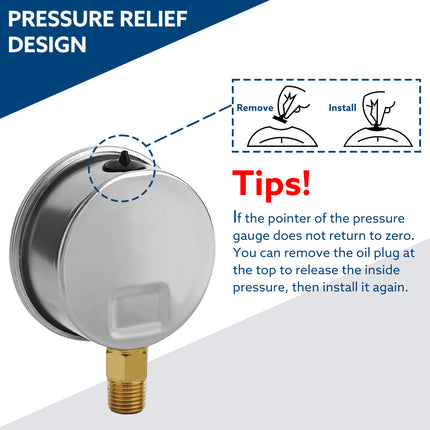 PRESSURE RELIEF DESIGN

Remove

Install

Tips!

If the pointer of the pressure gauge does not return to zero. You can remove the oil plug at the top to release the inside pressure, then install it again.